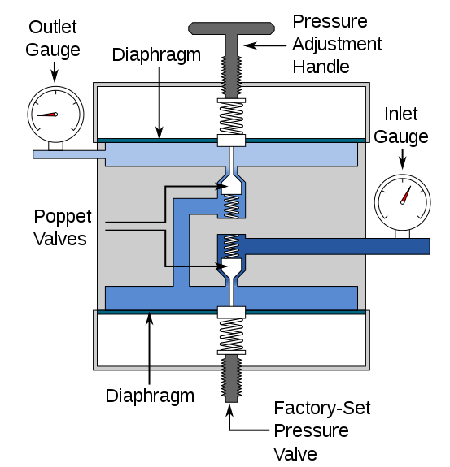 Outlet Gauge

Diaphragm

Pressure Adjustment Handle

Inlet Gauge

Poppet Valves

Diaphragm

Factory-Set Pressure Valve