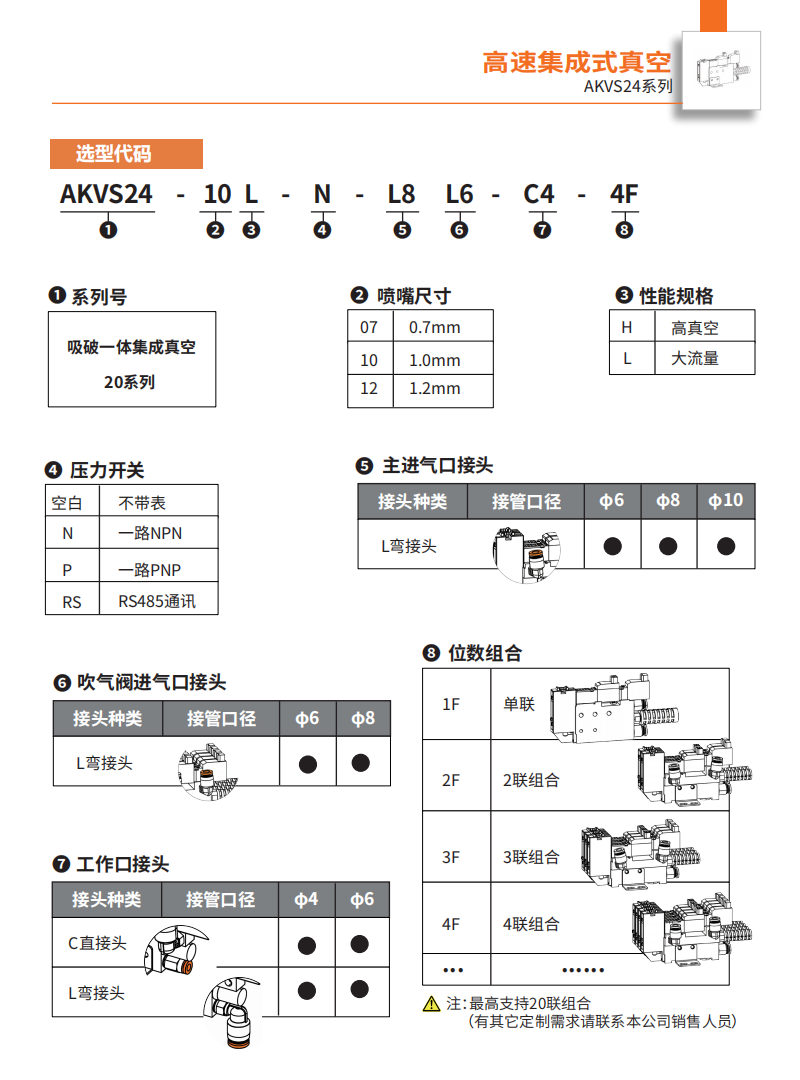 高速集成式真空
AKVS24系列

选型代码

AKVS24 - 10 L - N - L8 L6 - C4 - 4F
❶ ❷ ❸ ❹ ❺ ❻ ❼ ❽

❶ 系列号

吸破一体集成真空
20系列

❷ 喷嘴尺寸

| 07 | 0.7mm |
|---|---|
| 10 | 1.0mm |
| 12 | 1.2mm |

❸ 性能规格

| H | 高真空 |
|---|---|
| L | 大流量 |

❹ 压力开关

| 空白 | 不带表 |
|---|---|
| N | 一路NPN |
| P | 一路PNP |
| RS | RS485通讯 |

❺ 主进气口接头

| 接头种类 | 接管口径 | ϕ6 | ϕ8 | ϕ10 |
|---|---|---|---|---|
| L弯接头 | | ● | ● | ● |

❻ 吹气阀进气口接头

| 接头种类 | 接管口径 | ϕ6 | ϕ8 |
|---|---|---|---|
| L弯接头 | | ● | ● |

❼ 工作口接头

| 接头种类 | 接管口径 | ϕ4 | ϕ6 |
|---|---|---|---|
| C直接头 | | ● | ● |
| L弯接头 | | ● | ● |

❽ 位数组合

| 1F | 单联 |
|---|---|
| 2F | 2联组合 |
| 3F | 3联组合 |
| 4F | 4联组合 |
| ••• | •••••• |

注：最高支持20联组合
（有其它定制需求请联系本公司销售人员）